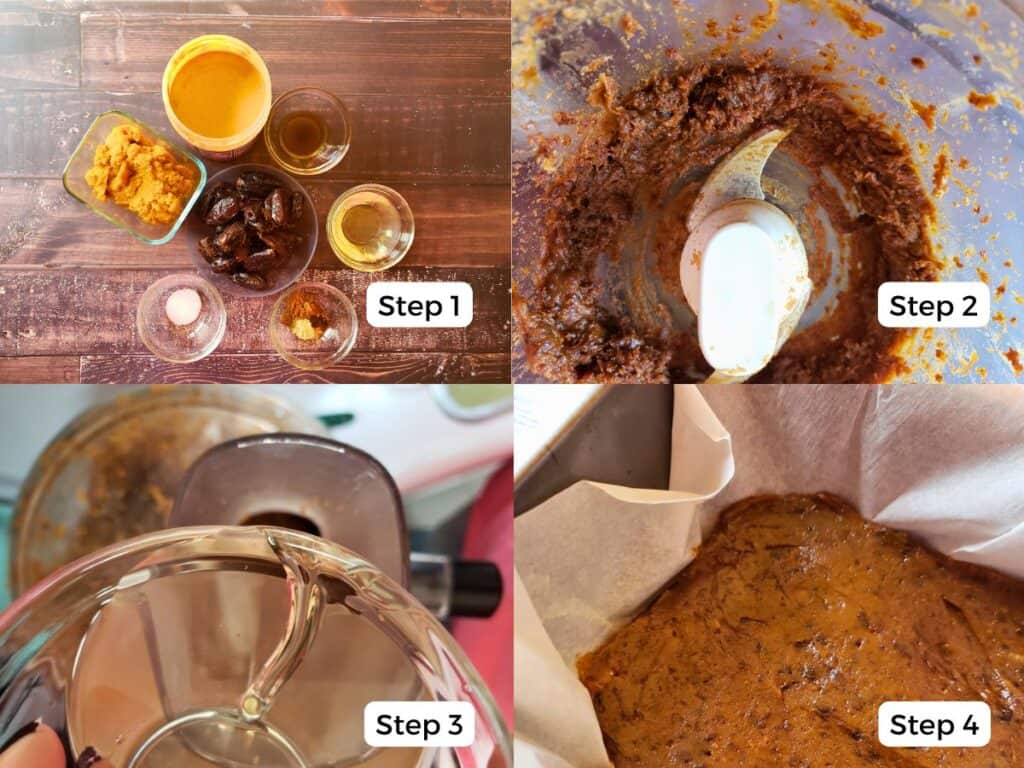 Step 1

Step 2

Step 3

Step 4