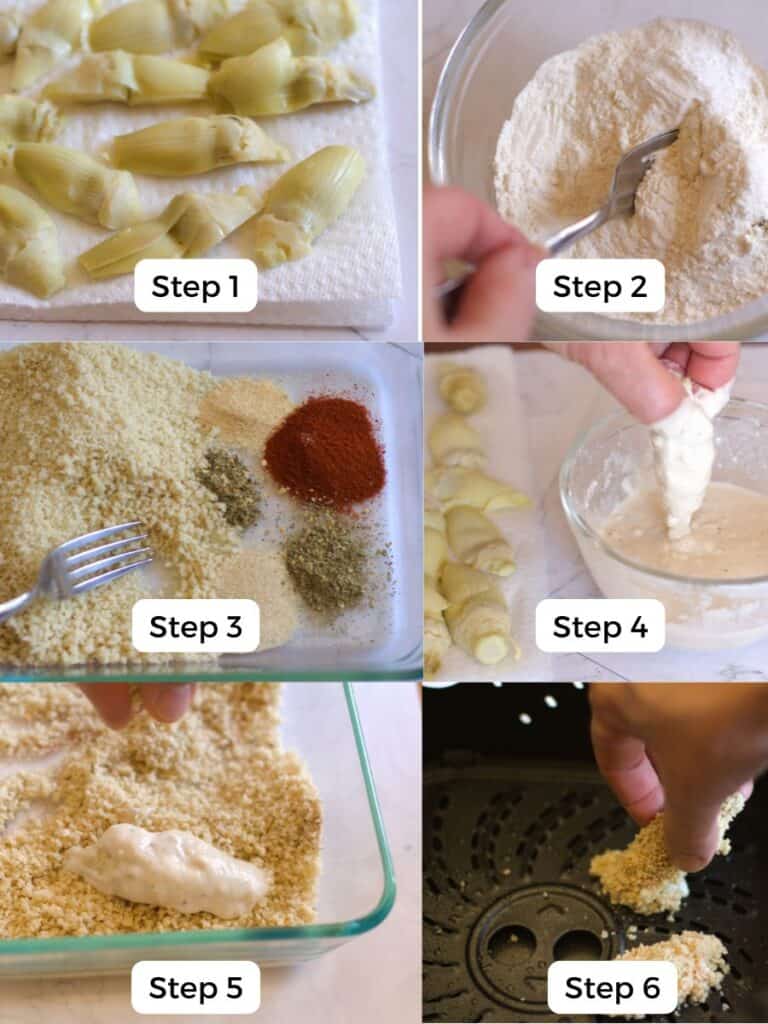 Step 1

Step 2

Step 3

Step 4

Step 5

Step 6